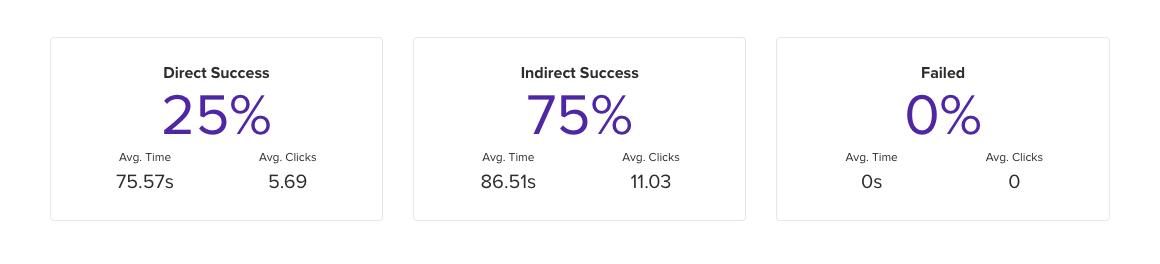 Direct Success
25%
Avg. Time
75.57s
Avg. Clicks
5.69

Indirect Success
75%
Avg. Time
86.51s
Avg. Clicks
11.03

Failed
0%
Avg. Time
0s
Avg. Clicks
0